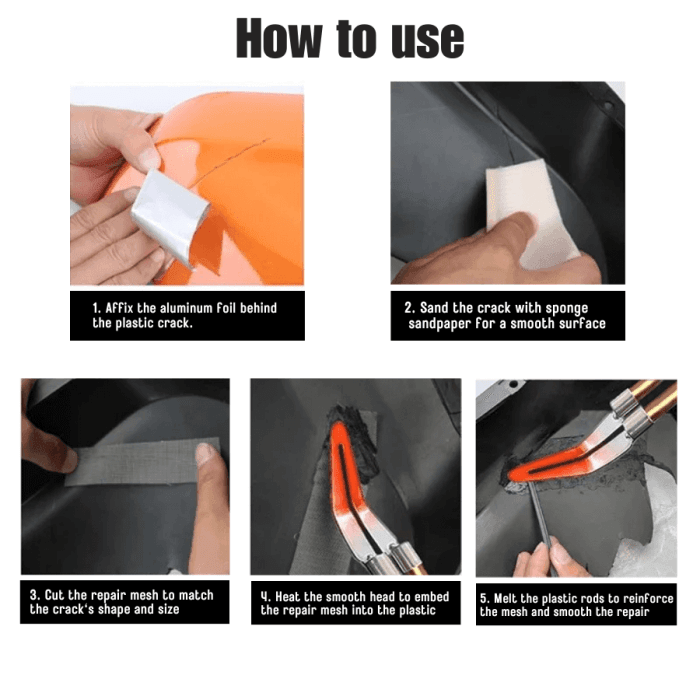 How to use

1. Affix the aluminum foil behind the plastic crack.

2. Sand the crack with sponge sandpaper for a smooth surface

3. Cut the repair mesh to match the crack's shape and size

4. Heat the smooth head to embed the repair mesh into the plastic

5. Melt the plastic rods to reinforce the mesh and smooth the repair